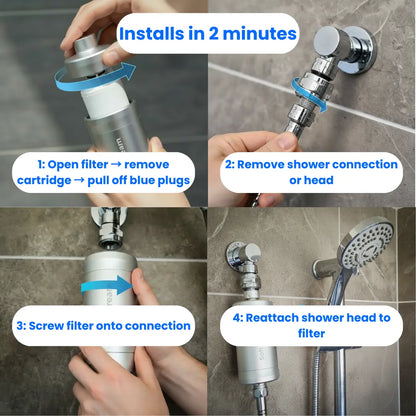 Installs in 2 minutes

1: Open filter → remove cartridge → pull off blue plugs

2: Remove shower connection or head

3: Screw filter onto connection

4: Reattach shower head to filter